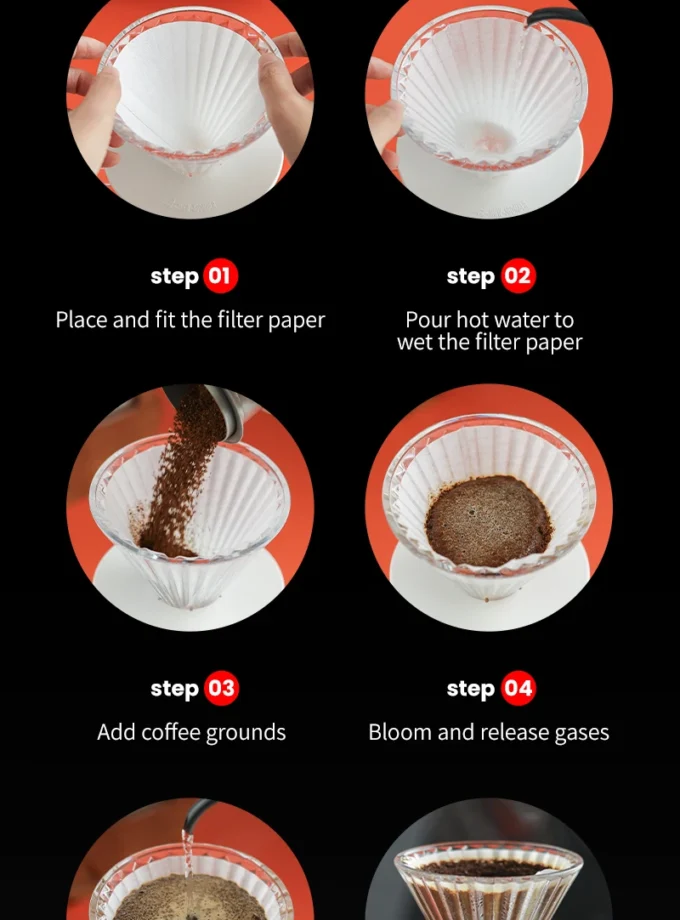 step 01
Place and fit the filter paper

step 02
Pour hot water to wet the filter paper

step 03
Add coffee grounds

step 04
Bloom and release gases