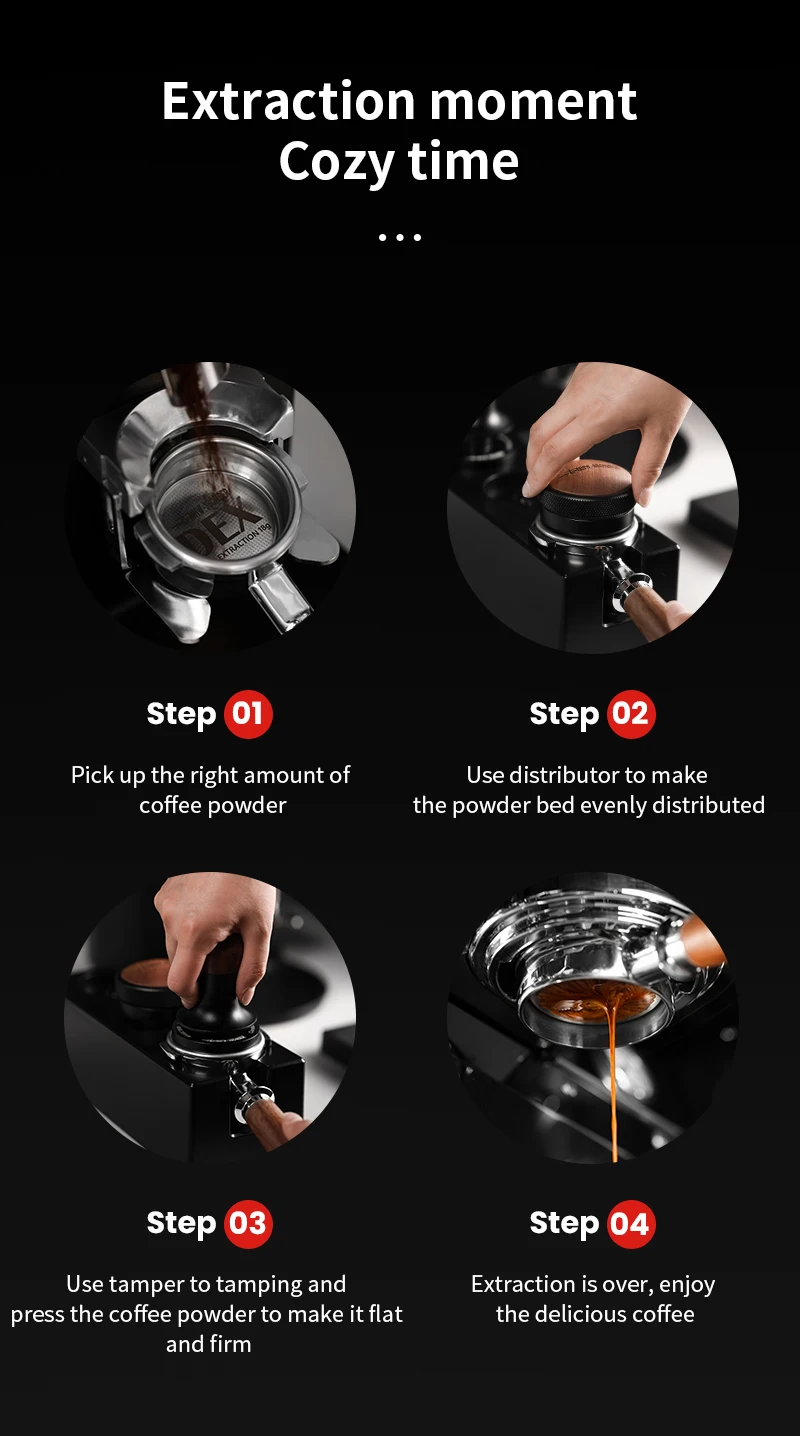 Extraction moment
Cozy time

...

DEX
EXTRACTION 18g

Step 01

Pick up the right amount of coffee powder

Step 02

Use distributor to make the powder bed evenly distributed

Step 03

Use tamper to tamping and press the coffee powder to make it flat and firm

Step 04

Extraction is over, enjoy the delicious coffee