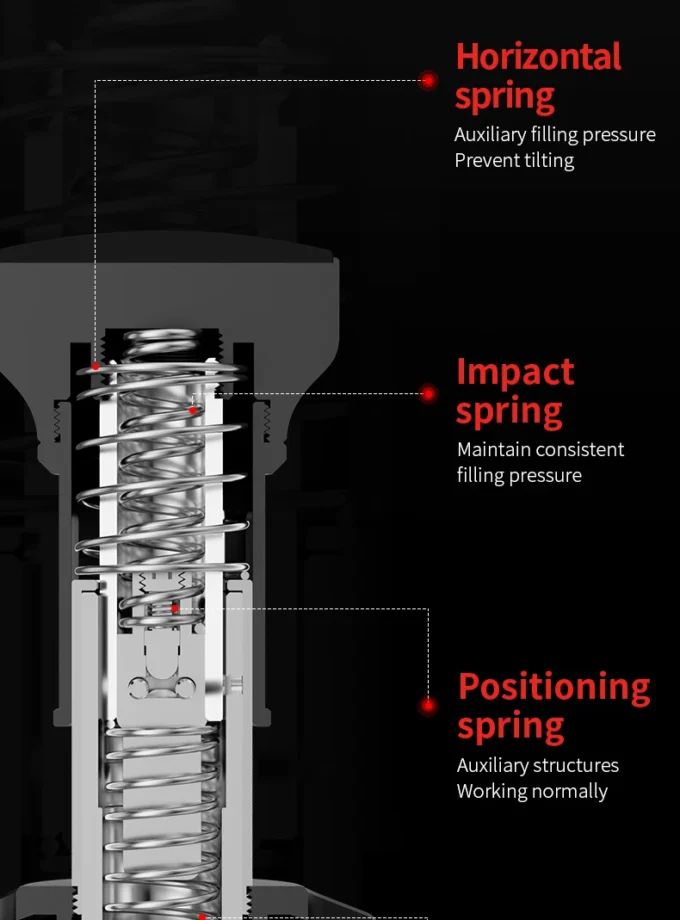 Horizontal spring

Auxiliary filling pressure
Prevent tilting

Impact spring

Maintain consistent filling pressure

Positioning spring

Auxiliary structures
Working normally