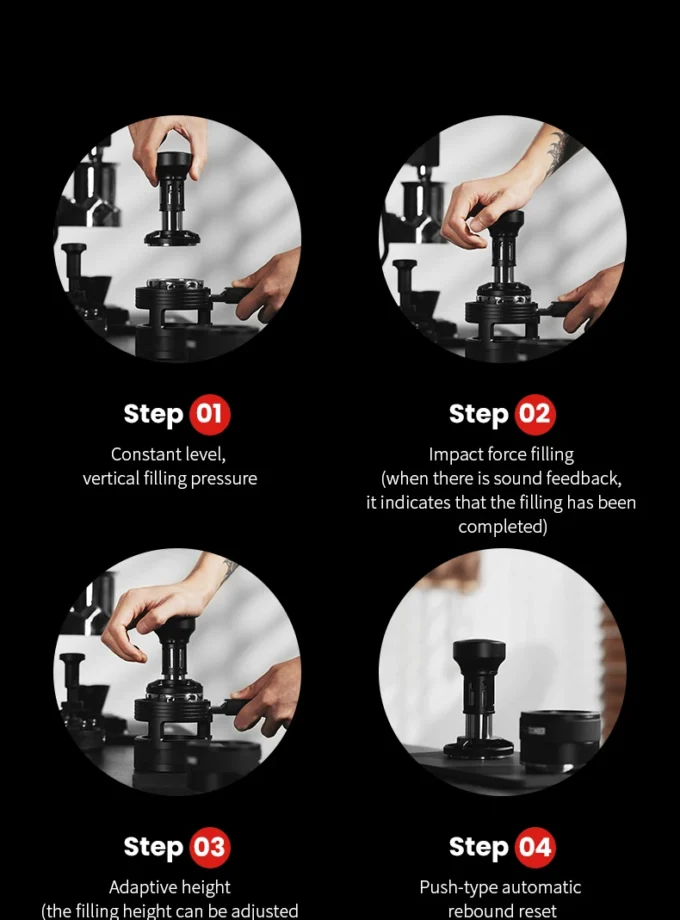 Step 01
Constant level, vertical filling pressure

Step 02
Impact force filling (when there is sound feedback, it indicates that the filling has been completed)

Step 03
Adaptive height (the filling height can be adjusted

Step 04
Push-type automatic rebound reset